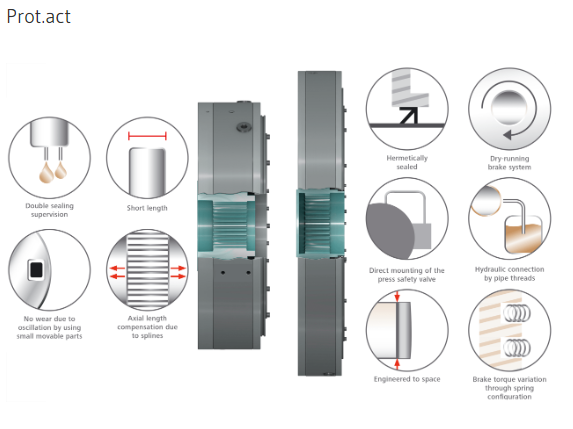 Prot.act

Double sealing supervision

Short length

No wear due to oscillation by using small movable parts

Axial length compensation due to splines

Hermetically sealed

Dry-running brake system

Direct mounting of the press safety valve

Hydraulic connection by pipe threads

Engineered to space

Brake torque variation through spring configuration